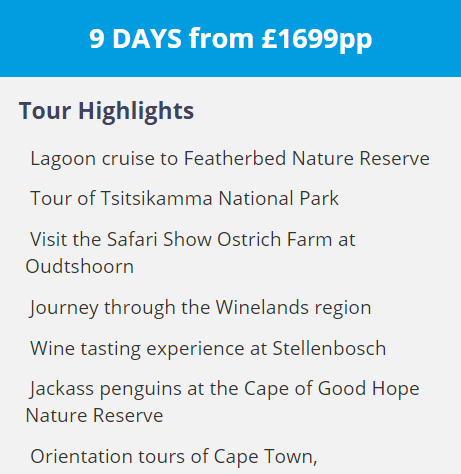 9 DAYS from £1699pp

Tour Highlights

Lagoon cruise to Featherbed Nature Reserve

Tour of Tsitsikamma National Park

Visit the Safari Show Ostrich Farm at Oudtshoorn

Journey through the Winelands region

Wine tasting experience at Stellenbosch

Jackass penguins at the Cape of Good Hope Nature Reserve

Orientation tours of Cape Town,